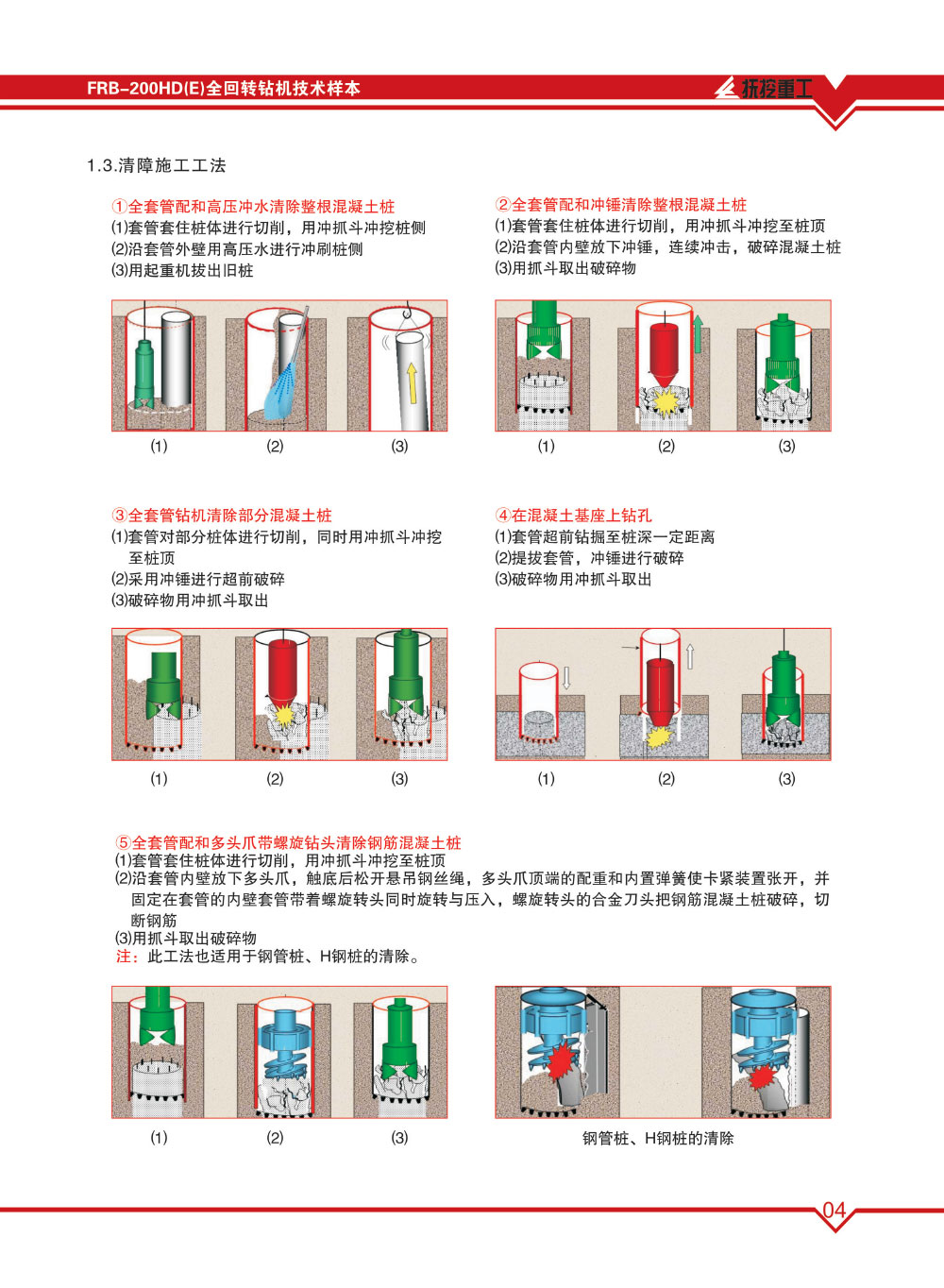 FRB-200HD(E)全回转钻机技术样本

抚挖重工

1.3.清障施工工法

①全套管配和高压冲水清除整根混凝土桩
(1)套管套住桩体进行切削，用冲抓斗冲挖桩侧
(2)沿套管外壁用高压水进行冲刷桩侧
(3)用起重机拔出旧桩

(1) (2) (3)

②全套管配和冲锤清除整根混凝土桩
(1)套管套住桩体进行切削，用冲抓斗冲挖至桩顶
(2)沿套管内壁放下冲锤，连续冲击，破碎混凝土桩
(3)用抓斗取出破碎物

(1) (2) (3)

③全套管钻机清除部分混凝土桩
(1)套管对部分桩体进行切削，同时用冲抓斗冲挖至桩顶
(2)采用冲锤进行超前破碎
(3)破碎物用冲抓斗取出

(1) (2) (3)

④在混凝土基座上钻孔
(1)套管超前钻掘至桩深一定距离
(2)提拔套管，冲锤进行破碎
(3)破碎物用冲抓斗取出

(1) (2) (3)

⑤全套管配和多头爪带螺旋钻头清除钢筋混凝土桩
(1)套管套住桩体进行切削，用冲抓斗冲挖至桩顶
(2)沿套管内壁放下多头爪，触底后松开悬吊钢丝绳，多头爪顶端的配重和内置弹簧使卡紧装置张开，并固定在套管的内壁套管带着螺旋转头同时旋转与压入，螺旋转头的合金刀头把钢筋混凝土桩破碎，切断钢筋
(3)用抓斗取出破碎物
注：此工法也适用于钢管桩、H钢桩的清除。

(1) (2) (3)

钢管桩、H钢桩的清除

04